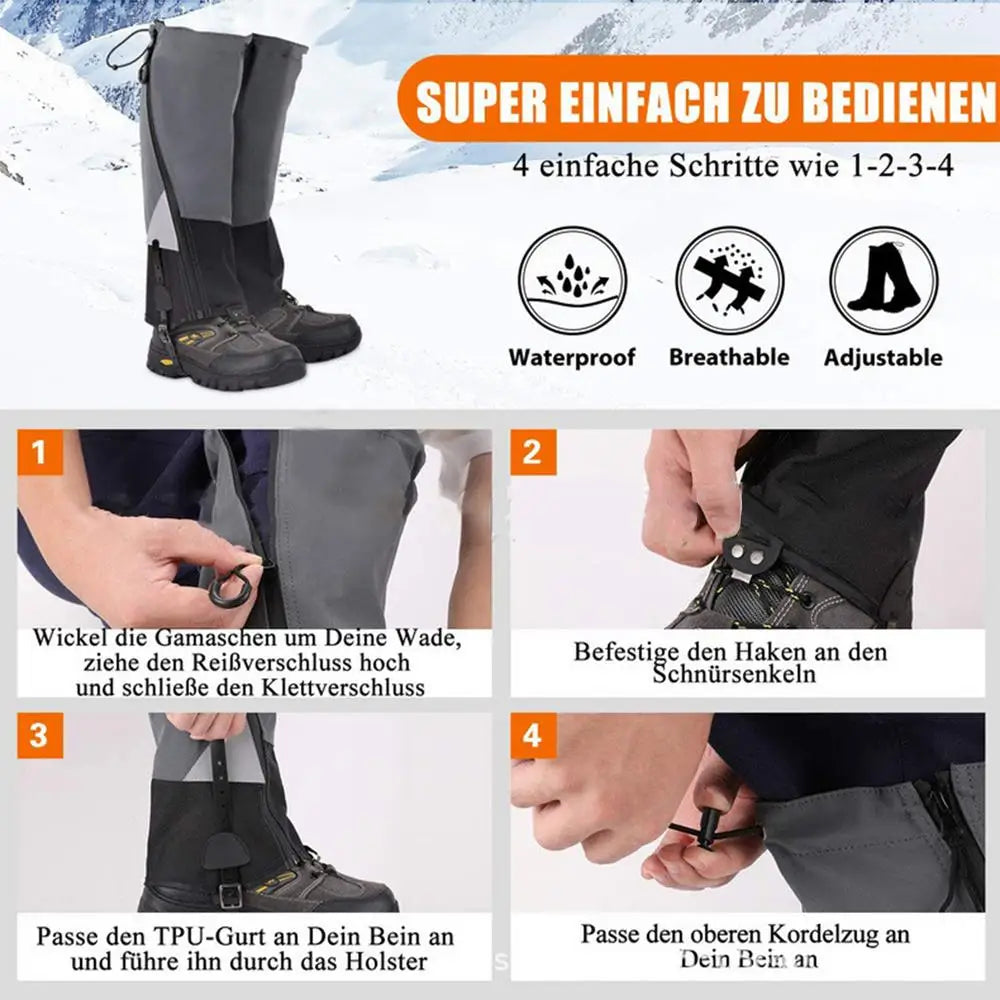 SUPER EINFACH ZU BEDIENEN

4 einfache Schritte wie 1-2-3-4

Waterproof

Breathable

Adjustable

1

Wickel die Gamaschen um Deine Wade, ziehe den Reißverschluss hoch und schließe den Klettverschluss

2

Befestige den Haken an den Schnürsenkeln

3

Passe den TPU-Gurt an Dein Bein an und führe ihn durch das Holster

4

Passe den oberen Kordelzug an Dein Bein an